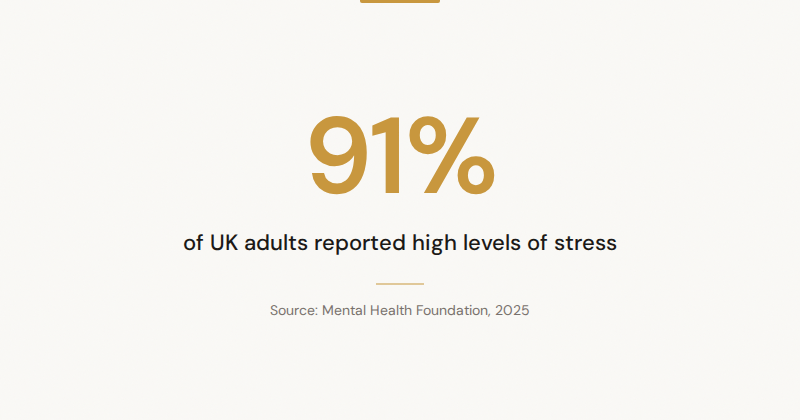 91%

of UK adults reported high levels of stress

Source: Mental Health Foundation, 2025