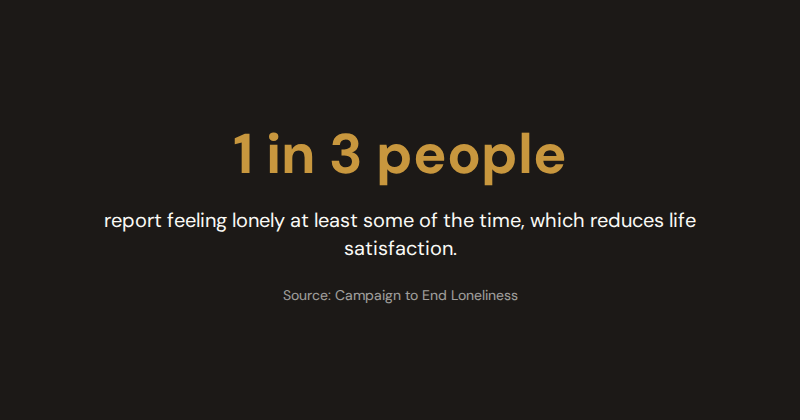 1 in 3 people

report feeling lonely at least some of the time, which reduces life satisfaction.

Source: Campaign to End Loneliness